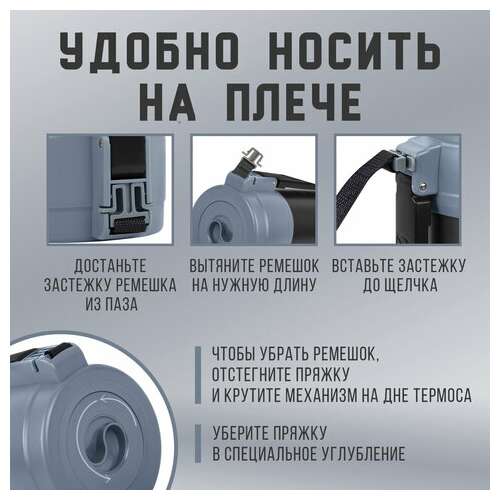 УДОБНО НОСИТЬ НА ПЛЕЧЕ

ДОСТАНЬТЕ ЗАСТЕЖКУ РЕМЕШКА ИЗ ПАЗА

ВЫТЯНИТЕ РЕМЕШОК НА НУЖНУЮ ДЛИНУ

ВСТАВЬТЕ ЗАСТЕЖКУ ДО ЩЕЛЧКА

ЧТОБЫ УБРАТЬ РЕМЕШОК, ОТСТЕГНИТЕ ПРЯЖКУ И КРУТИТЕ МЕХАНИЗМ НА ДНЕ ТЕРМОСА

УБЕРИТЕ ПРЯЖКУ В СПЕЦИАЛЬНОЕ УГЛУБЛЕНИЕ