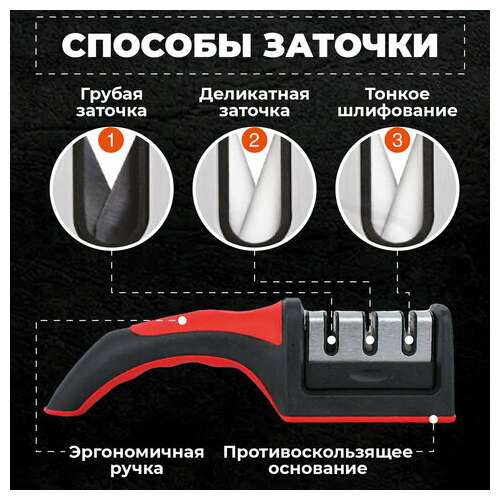 СПОСОБЫ ЗАТОЧКИ

Грубая заточка

Деликатная заточка

Тонкое шлифование

1

2

3

Эргономичная ручка

Противоскользящее основание