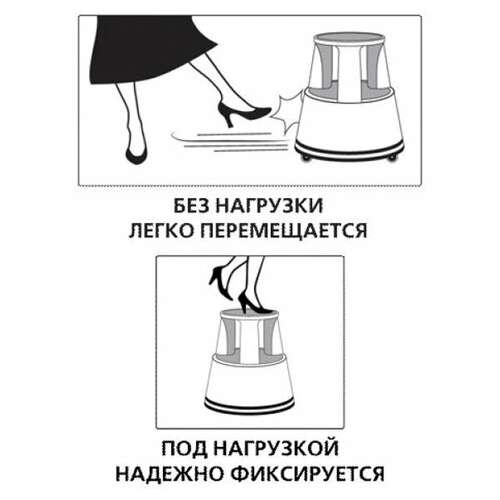 БЕЗ НАГРУЗКИ
ЛЕГКО ПЕРЕМЕЩАЕТСЯ

ПОД НАГРУЗКОЙ
НАДЕЖНО ФИКСИРУЕТСЯ