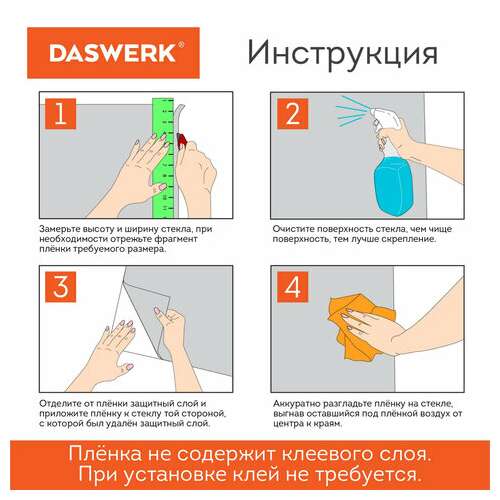 DASWERK®

Инструкция

1

Замерьте высоту и ширину стекла, при необходимости отрежьте фрагмент плёнки требуемого размера.

2

Очистите поверхность стекла, чем чище поверхность, тем лучше скрепление.

3

Отделите от плёнки защитный слой и приложите плёнку к стеклу той стороной, с которой был удалён защитный слой.

4

Аккуратно разгладьте плёнку на стекле, выгнав оставшийся под плёнкой воздух от центра к краям.

Плёнка не содержит клеевого слоя. При установке клей не требуется.