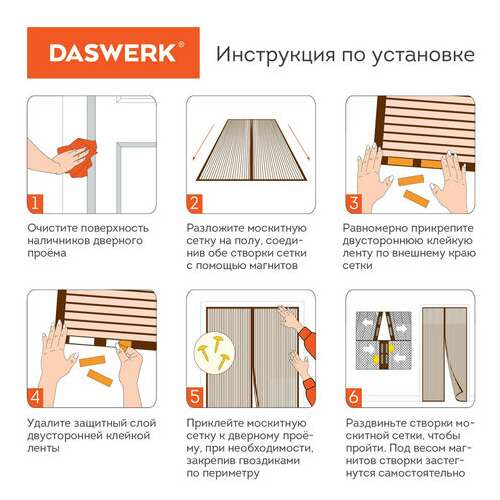 DASWERK®

Инструкция по установке

1

Очистите поверхность наличников дверного проёма

2

Разложите москитную сетку на полу, соединив обе створки сетки с помощью магнитов

3

Равномерно прикрепите двустороннюю клейкую ленту по внешнему краю сетки

4

Удалите защитный слой двусторонней клейкой ленты

5

Приклейте москитную сетку к дверному проёму, при необходимости, закрепив гвоздиками по периметру

6

Раздвиньте створки москитной сетки, чтобы пройти. Под весом магнитов створки застегнутся самостоятельно