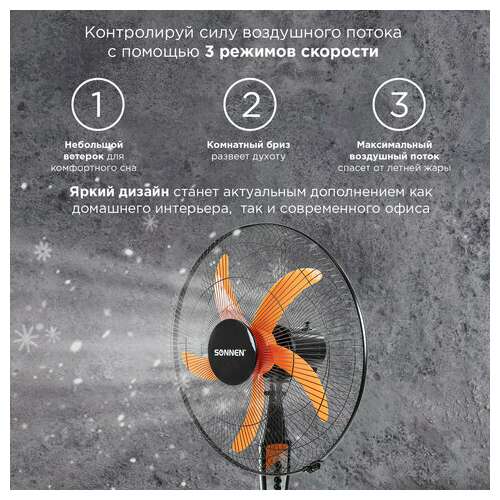 Контролируй силу воздушного потока с помощью 3 режимов скорости

1

Небольшой ветерок для комфортного сна

2

Комнатный бриз развеет духоту

3

Максимальный воздушный поток спасет от летней жары

Яркий дизайн станет актуальным дополнением как домашнего интерьера, так и современного офиса

SONNEN