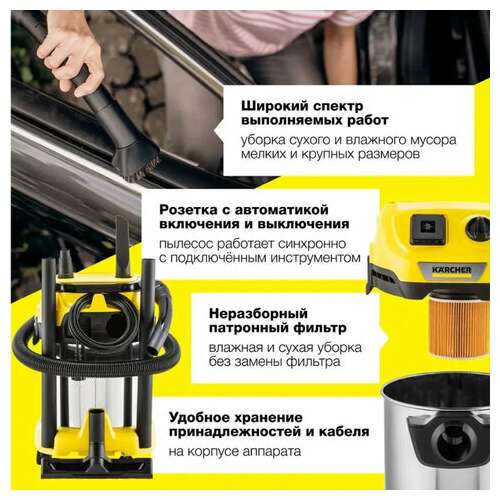 Широкий спектр выполняемых работ

уборка сухого и влажного мусора мелких и крупных размеров

Розетка с автоматикой включения и выключения

пылесос работает синхронно с подключённым инструментом

KÄRCHER

Неразборный патронный фильтр

влажная и сухая уборка без замены фильтра

Удобное хранение принадлежностей и кабеля

на корпусе аппарата